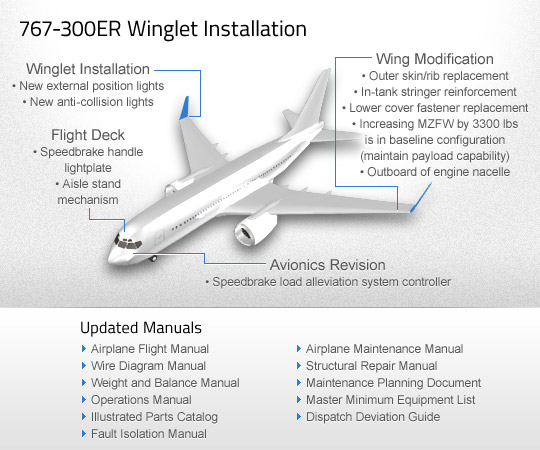 767-300ER Winglet Installation

Winglet Installation
• New external position lights
• New anti-collision lights

Flight Deck
• Speedbrake handle lightplate
• Aisle stand mechanism

Wing Modification
• Outer skin/rib replacement
• In-tank stringer reinforcement
• Lower cover fastener replacement
• Increasing MZFW by 3300 lbs is in baseline configuration (maintain payload capability)
• Outboard of engine nacelle

Avionics Revision
• Speedbrake load alleviation system controller

Updated Manuals
Airplane Flight Manual
Wire Diagram Manual
Weight and Balance Manual
Operations Manual
Illustrated Parts Catalog
Fault Isolation Manual

Airplane Maintenance Manual
Structural Repair Manual
Maintenance Planning Document
Master Minimum Equipment List
Dispatch Deviation Guide